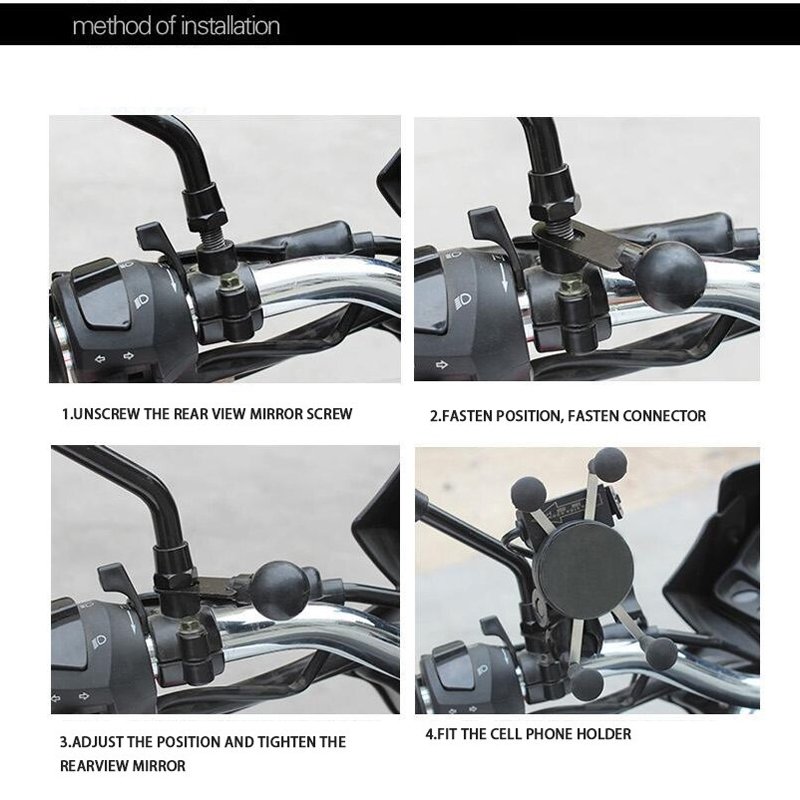 method of installation

1.UNSCREW THE REAR VIEW MIRROR SCREW

2.FASTEN POSITION, FASTEN CONNECTOR

3.ADJUST THE POSITION AND TIGHTEN THE REARVIEW MIRROR

4.FIT THE CELL PHONE HOLDER